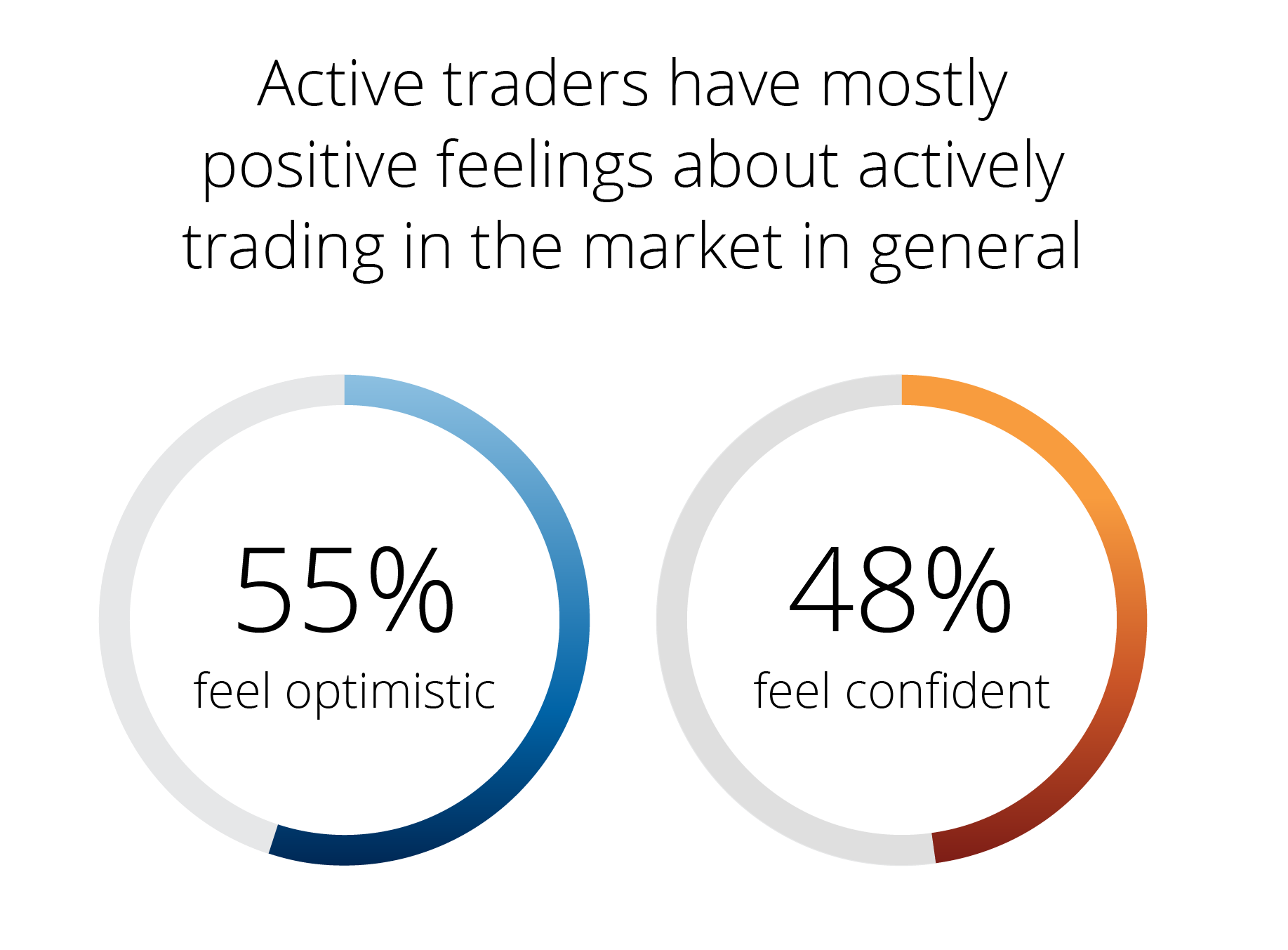 Active traders have mostly positive feelings about actively trading in the market in general

55%
feel optimistic

48%
feel confident