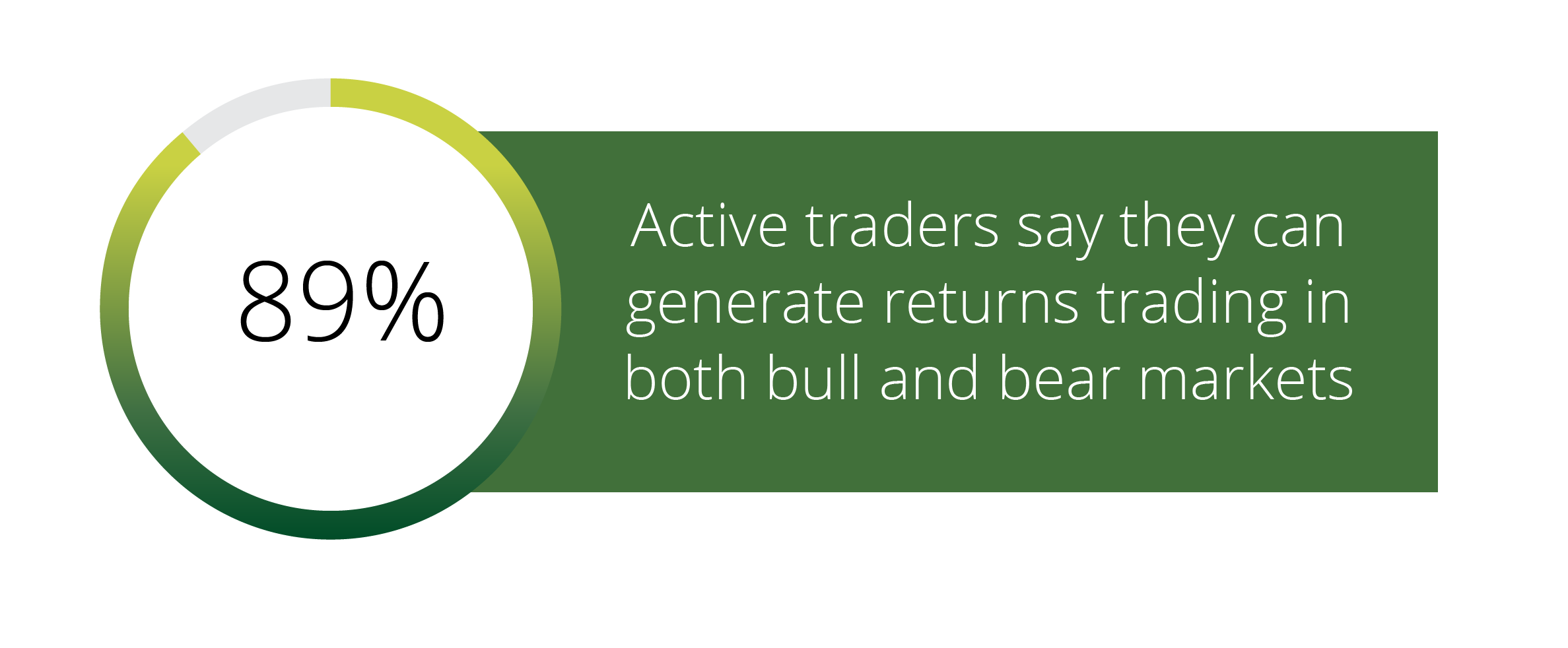 89%

Active traders say they can generate returns trading in both bull and bear markets